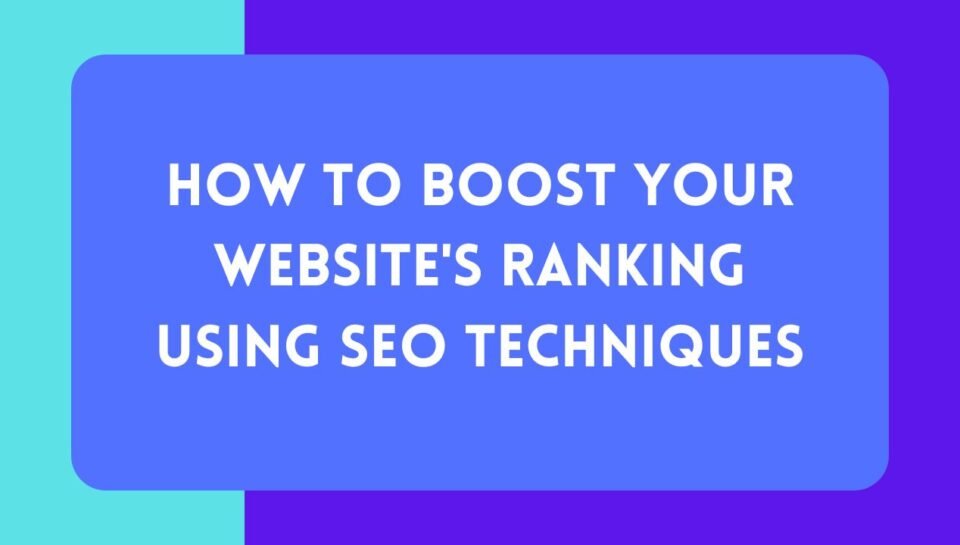 HOW TO BOOST YOUR WEBSITE'S RANKING USING SEO TECHNIQUES